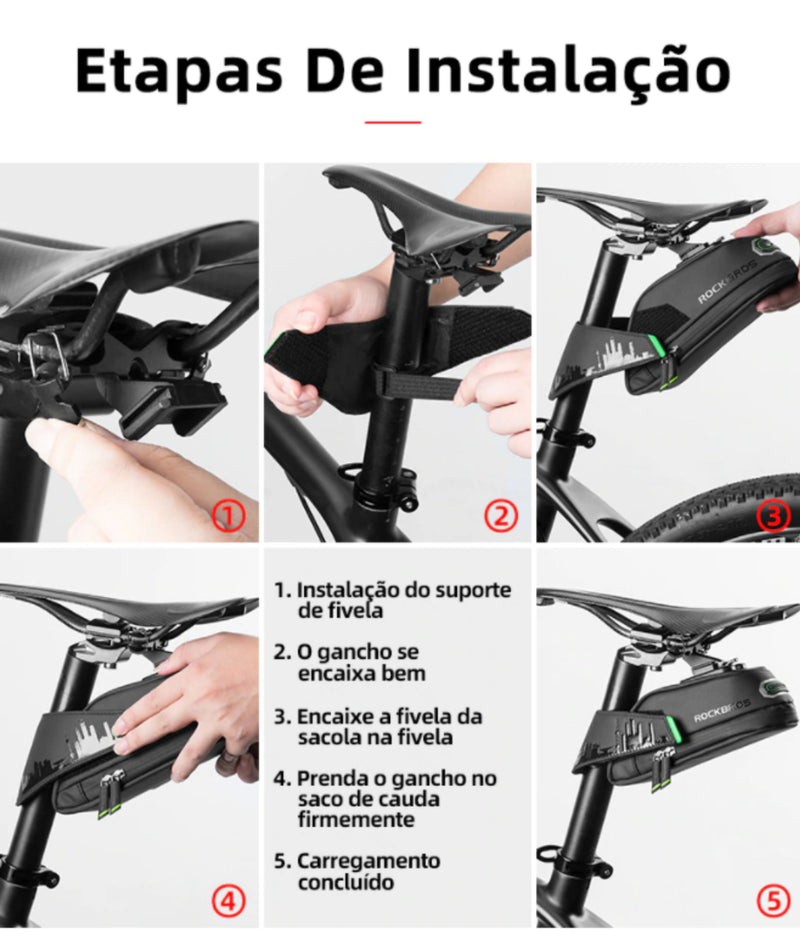 Etapas De Instalação

①

②

ROCKBROS

③

④

1. Instalação do suporte de fivela

2. O gancho se encaixa bem

3. Encaixe a fivela da sacola na fivela

4. Prenda o gancho no saco de cauda firmemente

5. Carregamento concluído

ROCKBROS

⑤