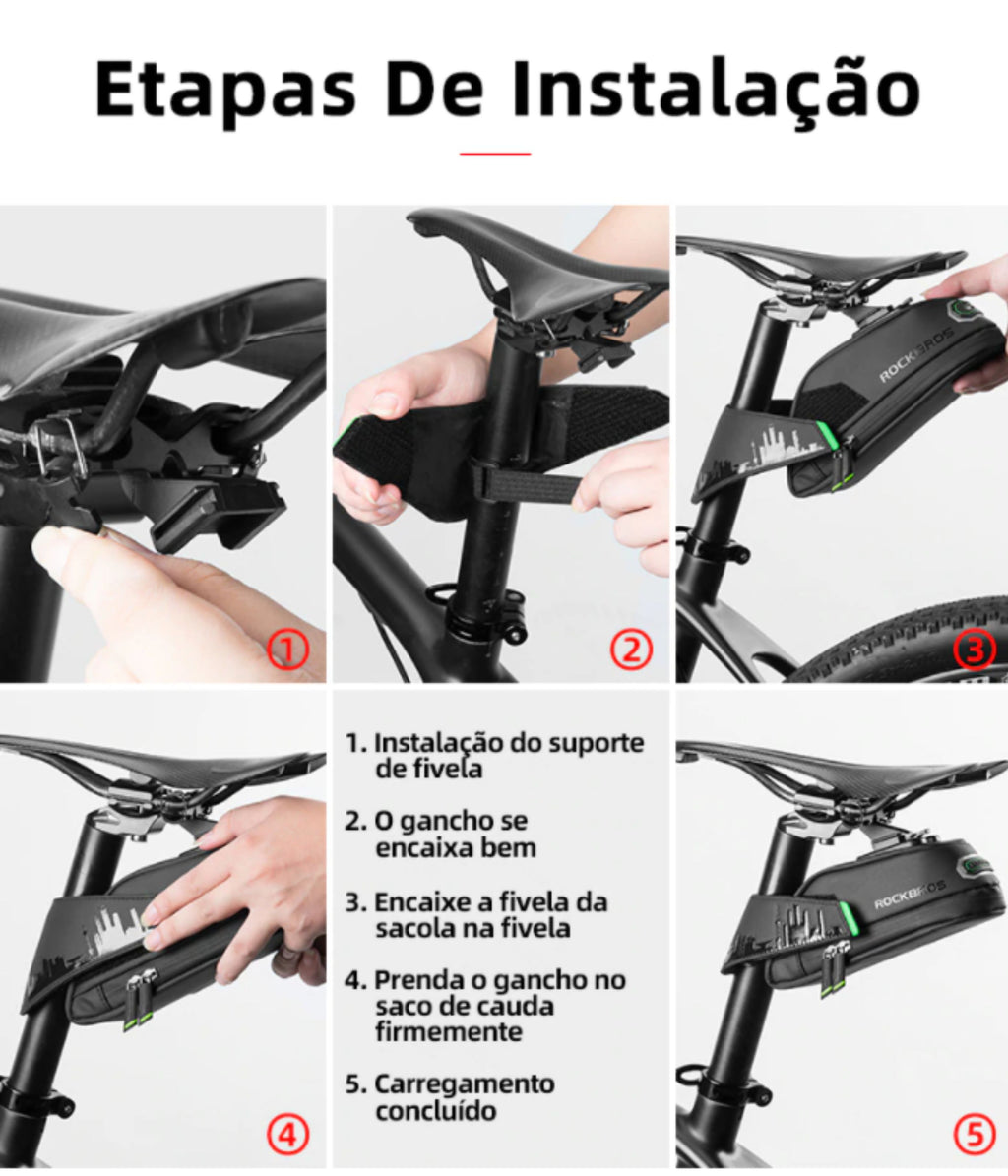 Etapas De Instalação

①

②

ROCKBROS

③

④

1. Instalação do suporte de fivela

2. O gancho se encaixa bem

3. Encaixe a fivela da sacola na fivela

4. Prenda o gancho no saco de cauda firmemente

5. Carregamento concluído

ROCKBROS

⑤